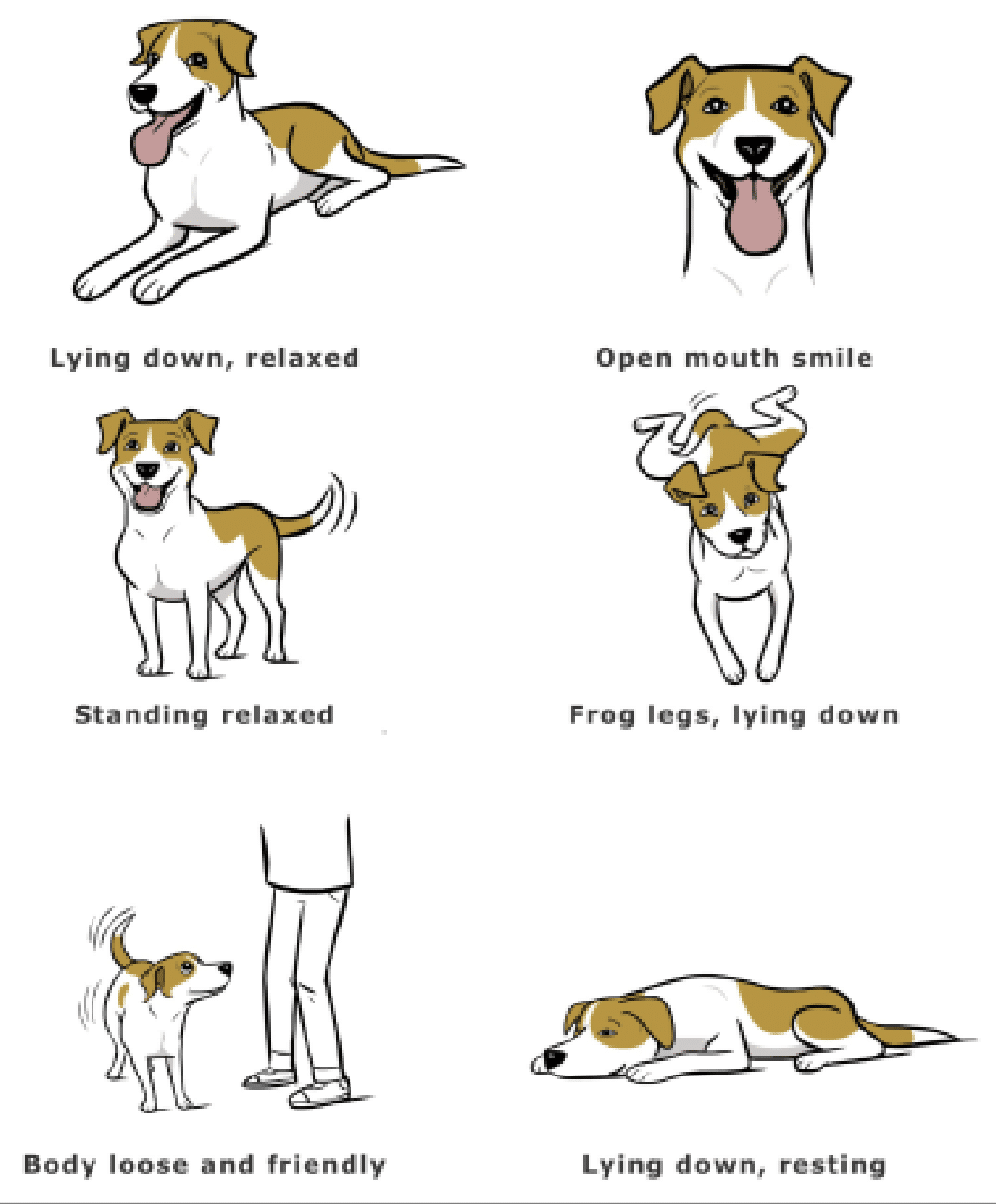 Lying down, relaxed

Open mouth smile

Standing relaxed

Frog legs, lying down

Body loose and friendly

Lying down, resting